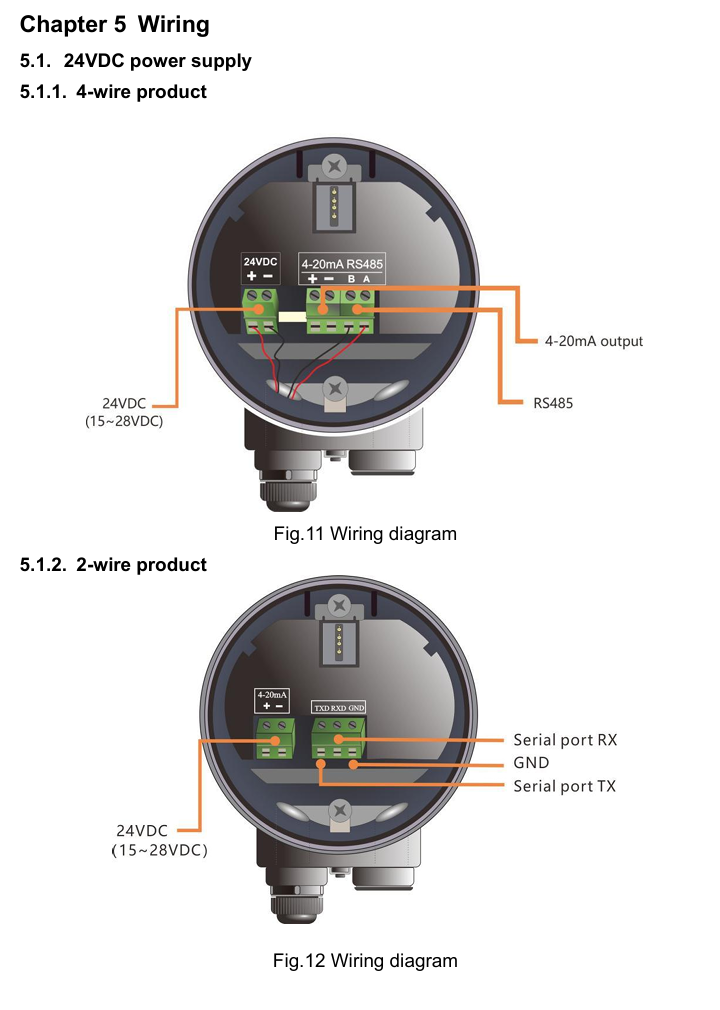 Chapter 5 Wiring

5.1. 24VDC power supply

5.1.1. 4-wire product

24VDC
+ −

4-20mA RS485
+ − B A

4-20mA output

RS485

24VDC
(15~28VDC)

Fig.11 Wiring diagram

5.1.2. 2-wire product

4-20mA
+ −

TXD RXD GND

Serial port RX

GND

Serial port TX

24VDC
(15~28VDC)

Fig.12 Wiring diagram