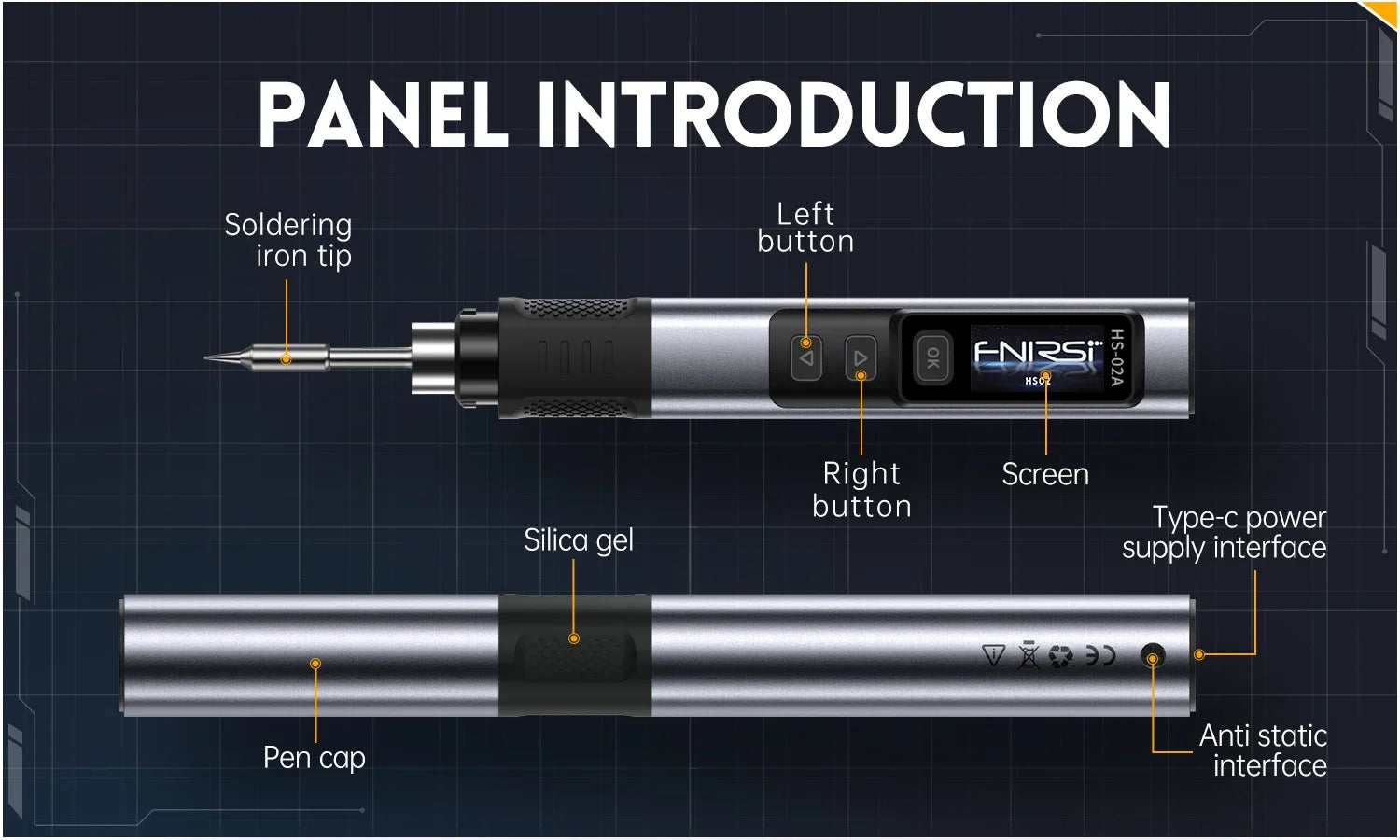 PANEL INTRODUCTION

Soldering iron tip

Left button

OK

FNIRSI

HS02

HS-02A

Right button

Screen

Silica gel

Type-c power supply interface

Pen cap

Anti static interface