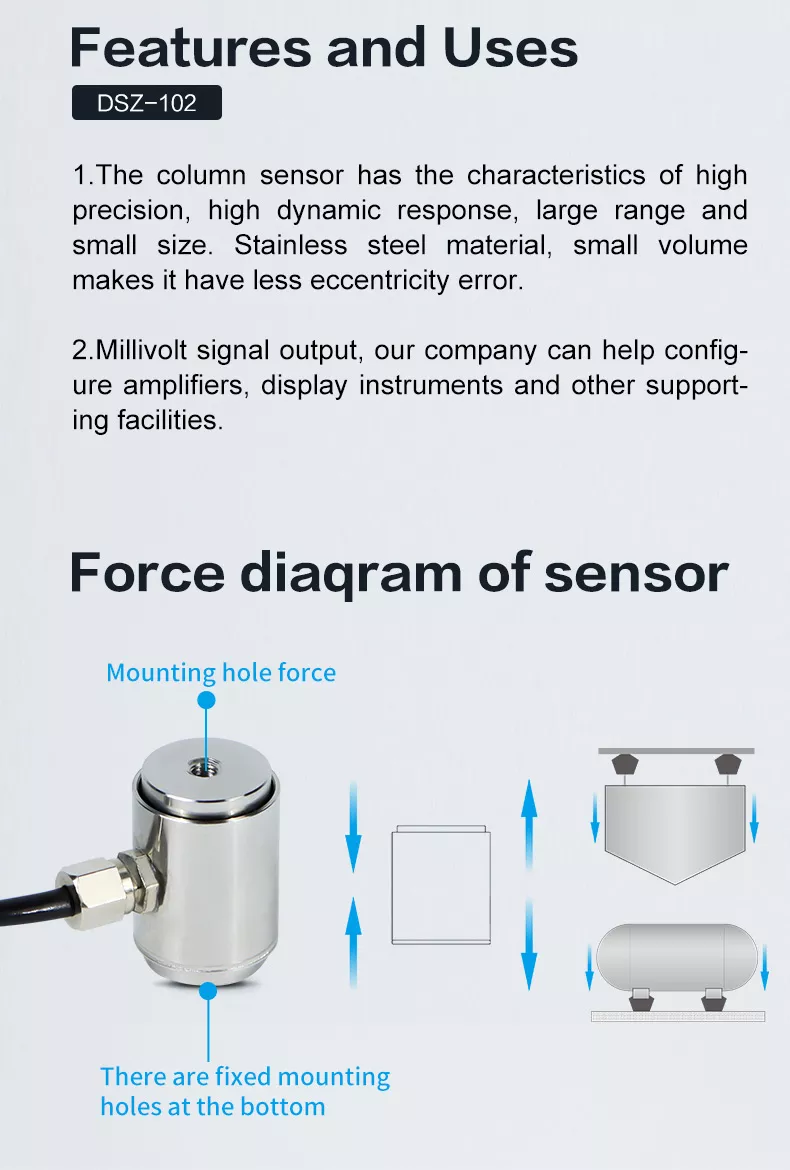 Features and Uses

DSZ-102

1.The column sensor has the characteristics of high precision, high dynamic response, large range and small size. Stainless steel material, small volume makes it have less eccentricity error.

2.Millivolt signal output, our company can help configure amplifiers, display instruments and other supporting facilities.

Force diaqram of sensor

Mounting hole force

There are fixed mounting holes at the bottom